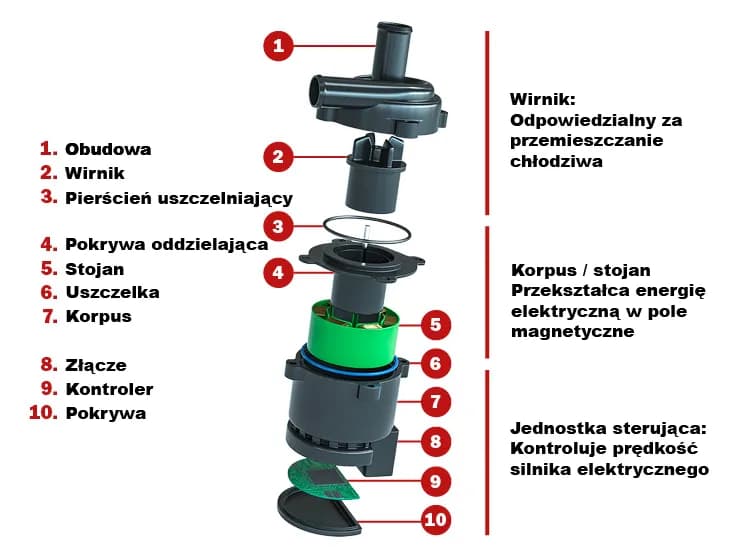 1. Obudowa
2. Wirnik
3. Pierścień uszczelniający

4. Pokrywa oddzielająca
5. Stojan
6. Uszczelka
7. Korpus

8. Złącze
9. Kontroler
10. Pokrywa

1
2
3
4
5
6
7
8
9
10

Wirnik:
Odpowiedzialny za przemieszczanie chłodziwa

Korpus / stojan
Przekształca energię elektryczną w pole magnetyczne

Jednostka sterująca:
Kontroluje prędkość silnika elektrycznego